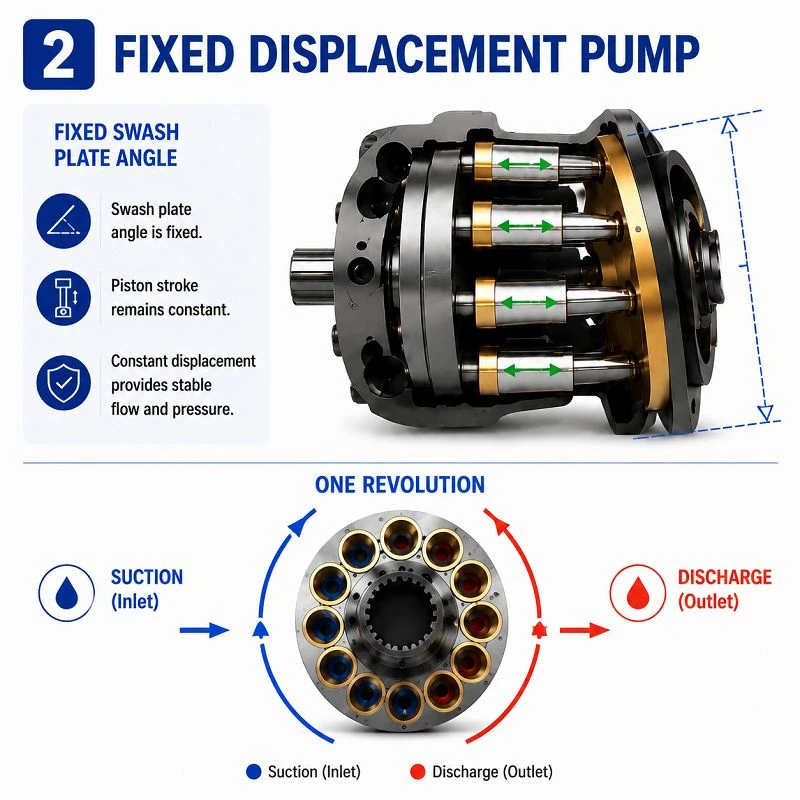 2 FIXED DISPLACEMENT PUMP

FIXED SWASH PLATE ANGLE

Swash plate angle is fixed.

Piston stroke remains constant.

Constant displacement provides stable flow and pressure.

ONE REVOLUTION

SUCTION (Inlet)

DISCHARGE (Outlet)

Suction (Inlet)  Discharge (Outlet)