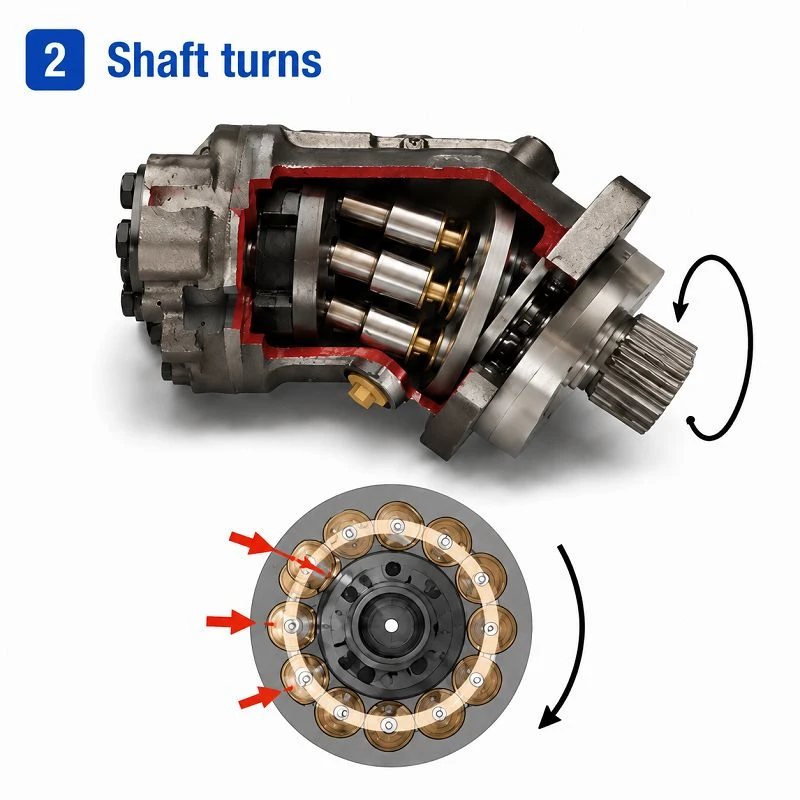 2 Shaft turns