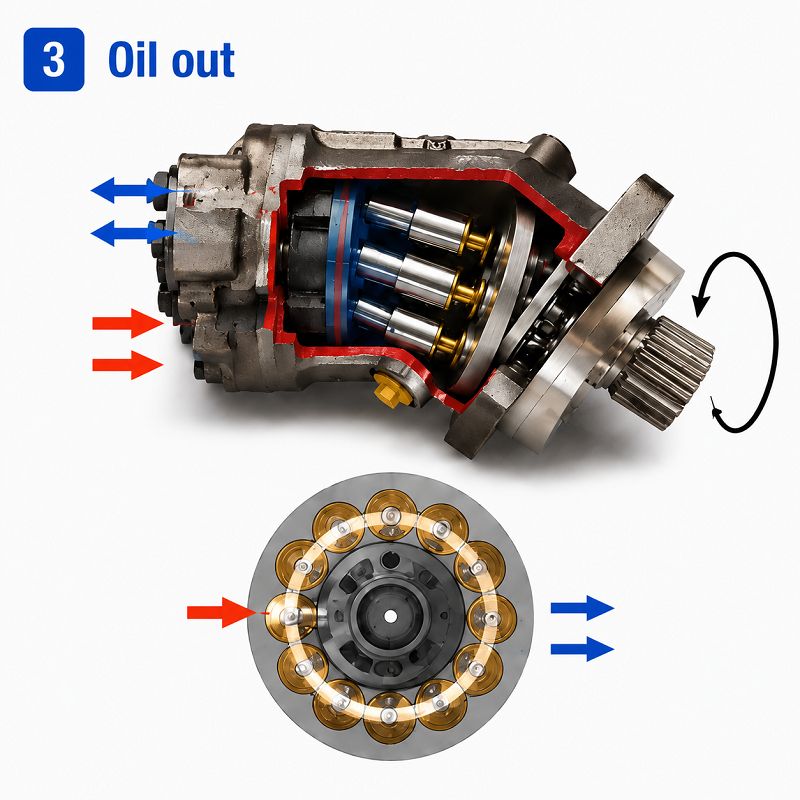 3 Oil out